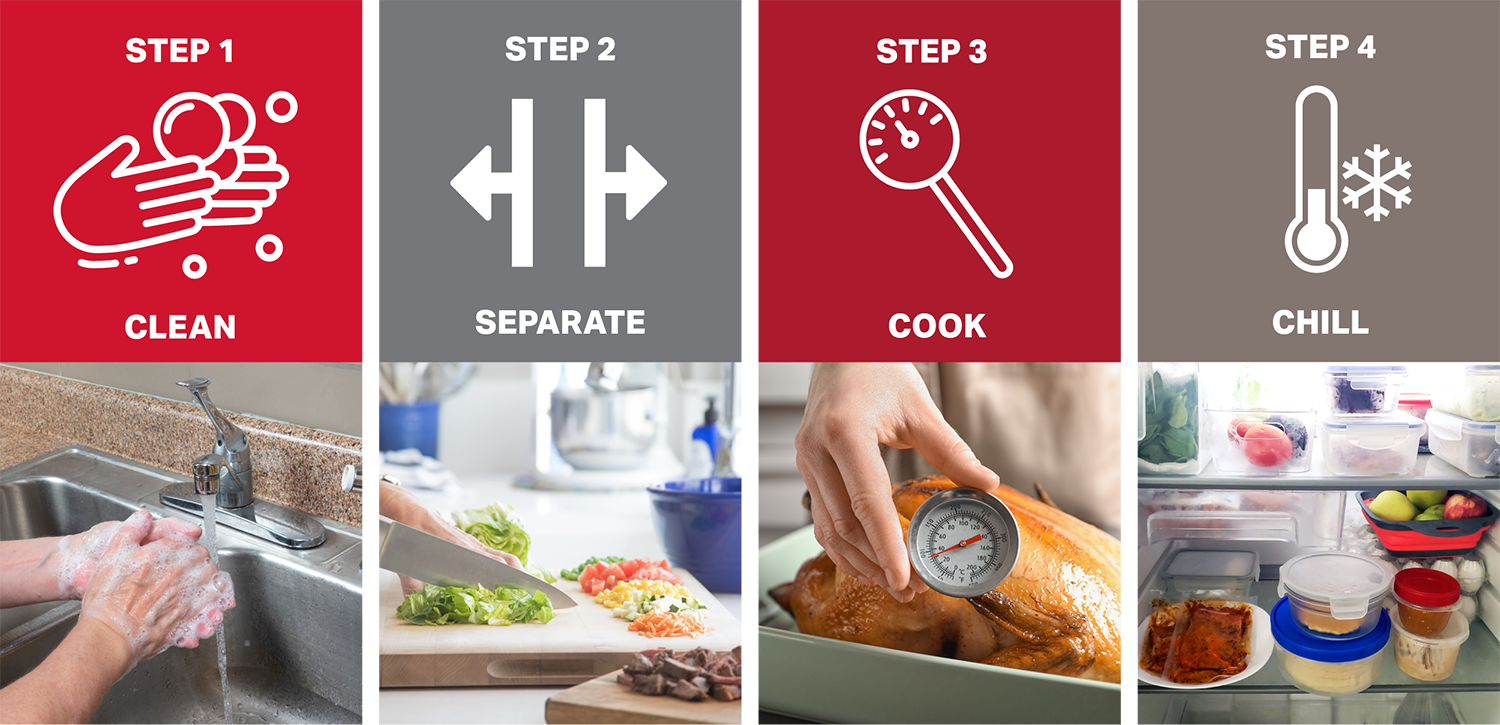 STEP 1

CLEAN

STEP 2

SEPARATE

STEP 3

COOK

STEP 4

CHILL